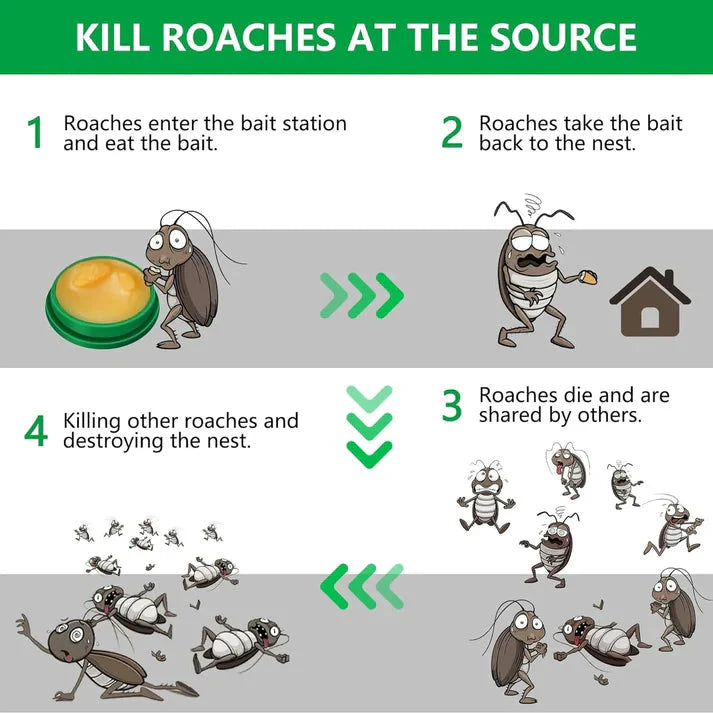 KILL ROACHES AT THE SOURCE

1 Roaches enter the bait station and eat the bait.

2 Roaches take the bait back to the nest.

3 Roaches die and are shared by others.

4 Killing other roaches and destroying the nest.